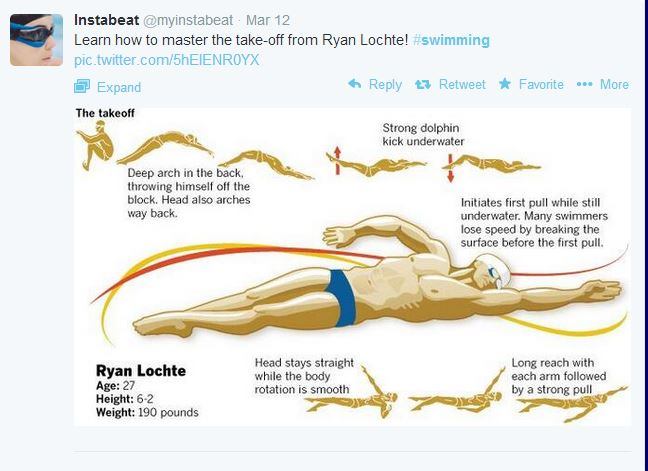 Instabeat @myinstabeat · Mar 12
Learn how to master the take-off from Ryan Lochte! #swimming
pic.twitter.com/5hElENR0YX

Expand

Reply Retweet Favorite More

The takeoff

Deep arch in the back, throwing himself off the block. Head also arches way back.

Strong dolphin kick underwater

Initiates first pull while still underwater. Many swimmers lose speed by breaking the surface before the first pull.

Ryan Lochte
Age: 27
Height: 6-2
Weight: 190 pounds

Head stays straight while the body rotation is smooth

Long reach with each arm followed by a strong pull